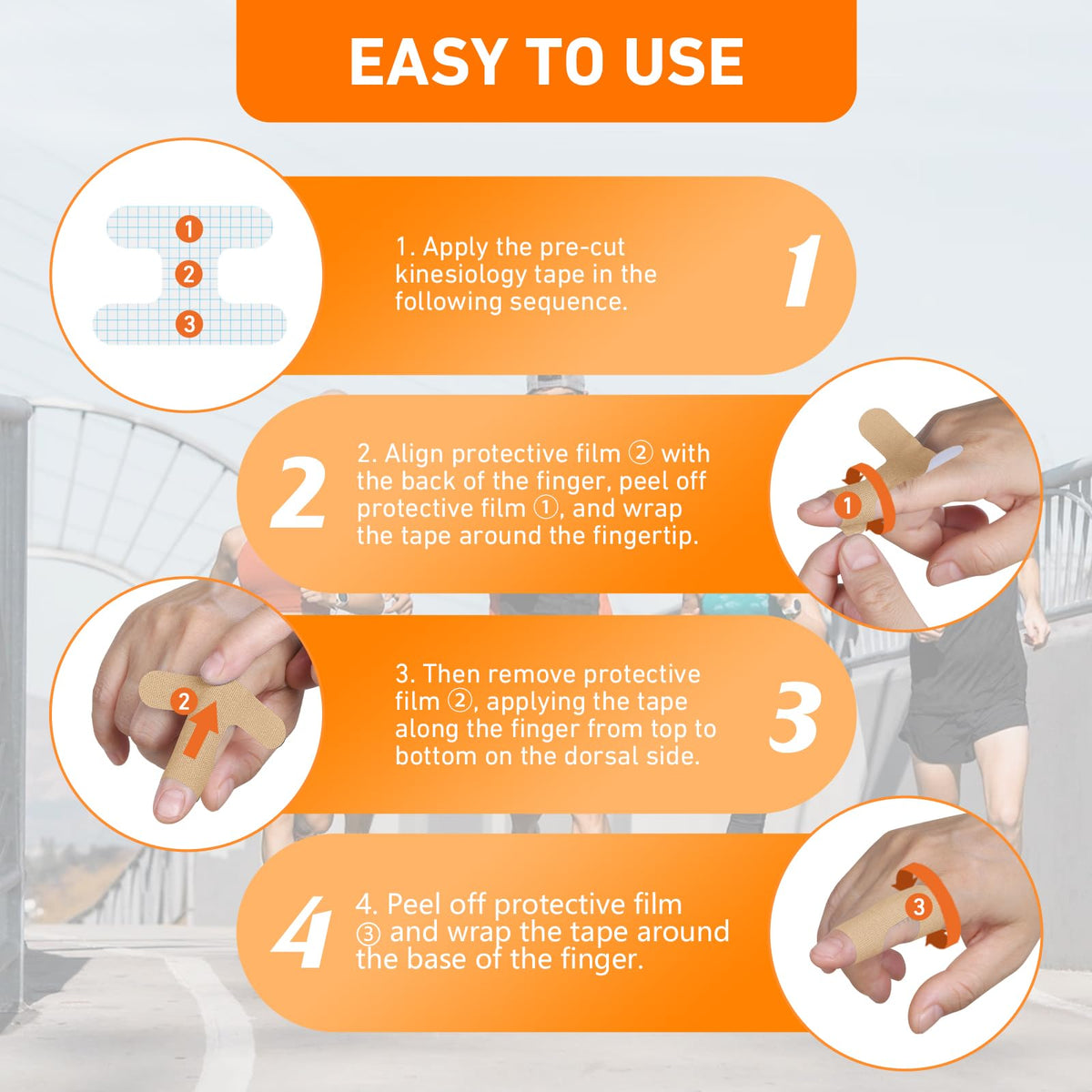 EASY TO USE

1
2
3

1. Apply the pre-cut kinesiology tape in the following sequence.

1

2

2. Align protective film ② with the back of the finger, peel off protective film ①, and wrap the tape around the fingertip.

1

2

3. Then remove protective film ②, applying the tape along the finger from top to bottom on the dorsal side.

3

4

4. Peel off protective film ③ and wrap the tape around the base of the finger.

3